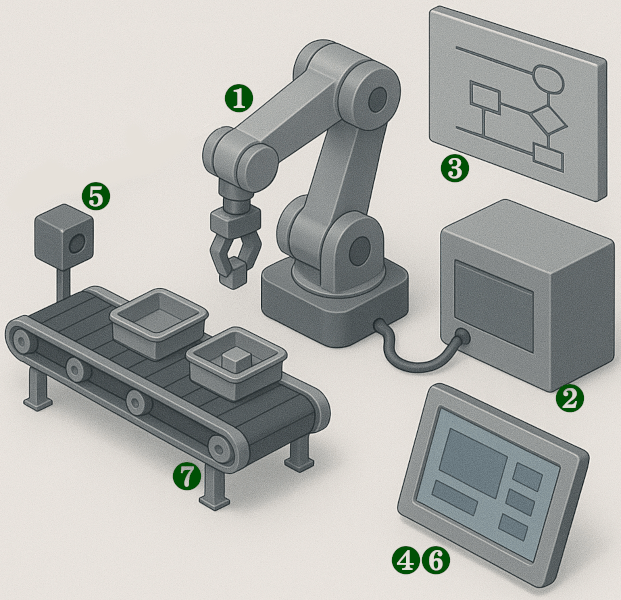 1
3
5
2
7
4 6